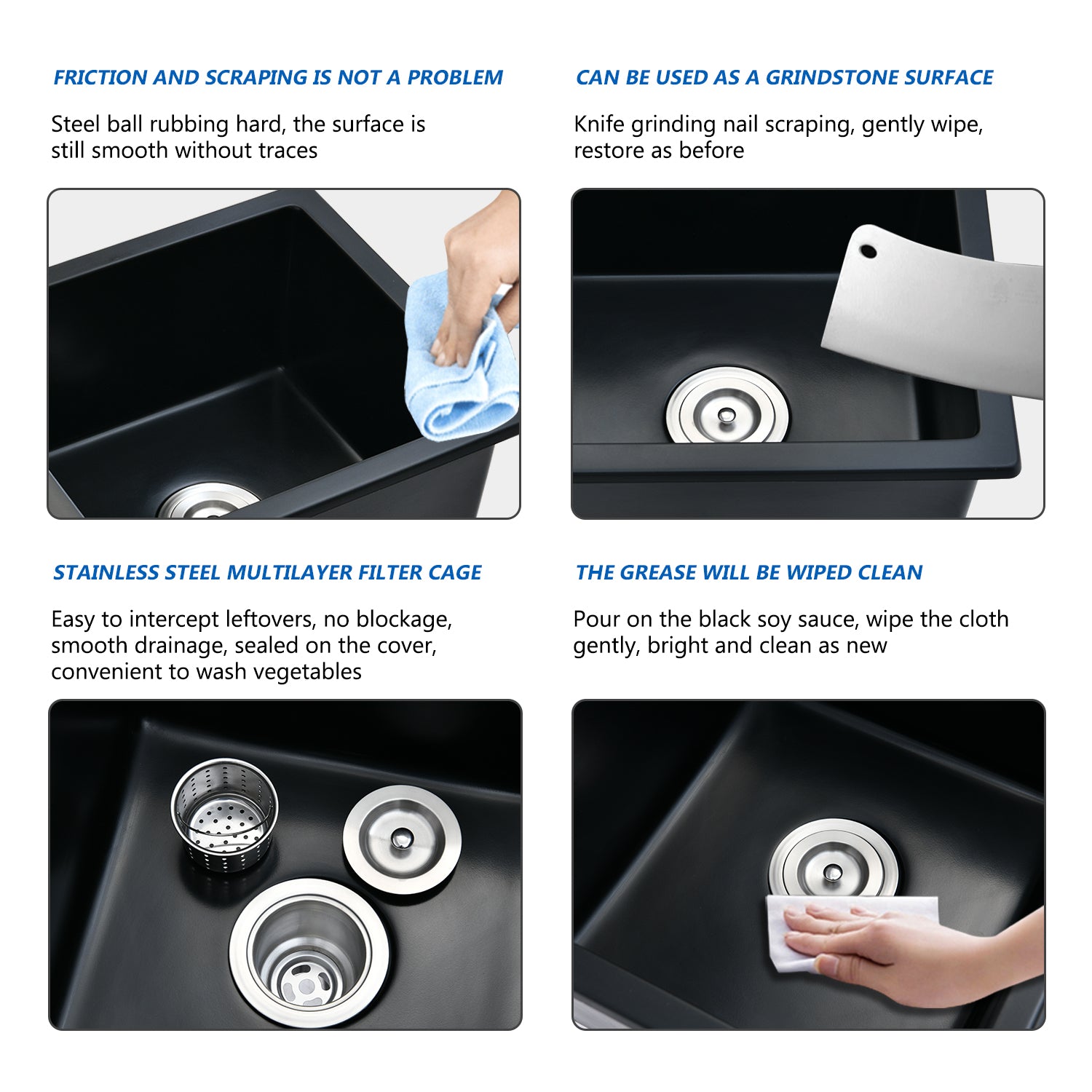 FRICTION AND SCRAPING IS NOT A PROBLEM

Steel ball rubbing hard, the surface is still smooth without traces

CAN BE USED AS A GRINDSTONE SURFACE

Knife grinding nail scraping, gently wipe, restore as before

STAINLESS STEEL MULTILAYER FILTER CAGE

Easy to intercept leftovers, no blockage, smooth drainage, sealed on the cover, convenient to wash vegetables

THE GREASE WILL BE WIPED CLEAN

Pour on the black soy sauce, wipe the cloth gently, bright and clean as new